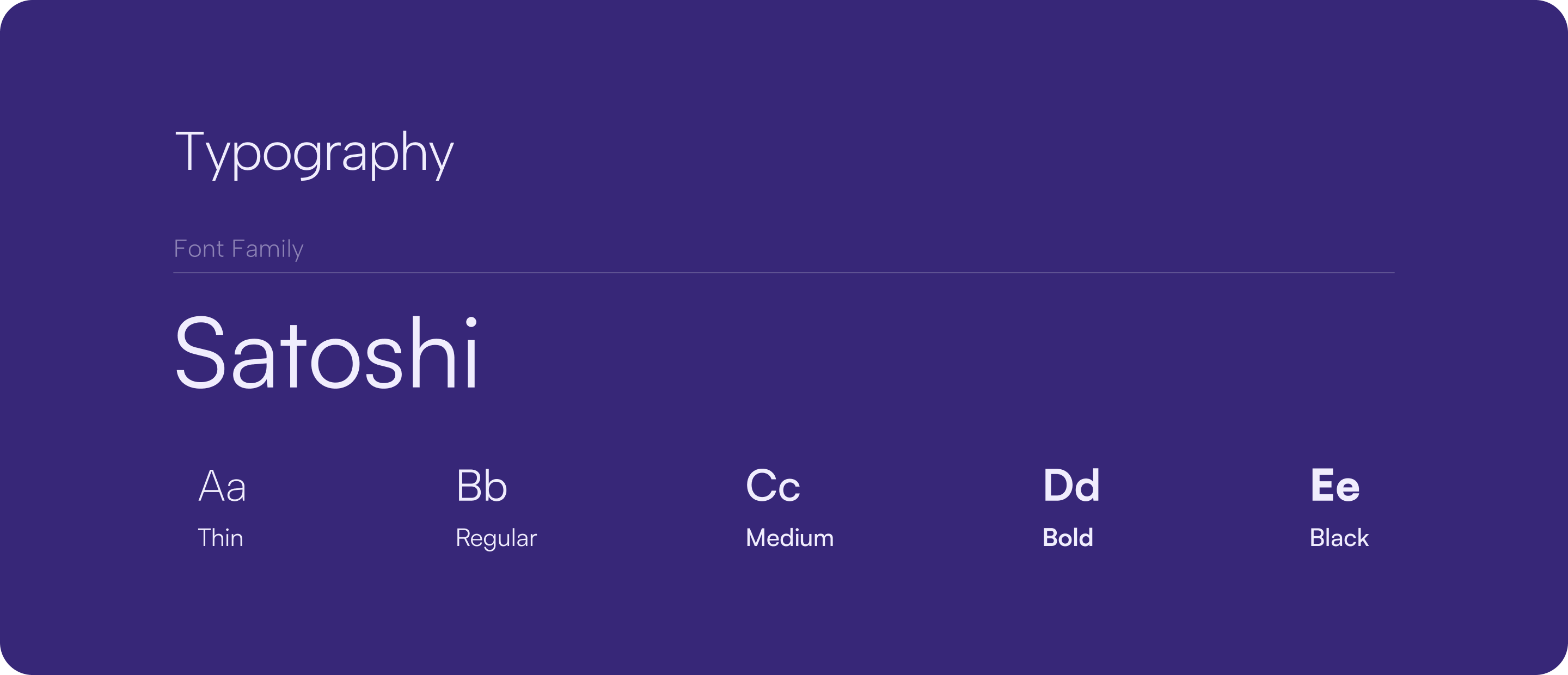 Typography

Font Family

Satoshi

Aa
Thin

Bb
Regular

Cc
Medium

Dd
Bold

Ee
Black